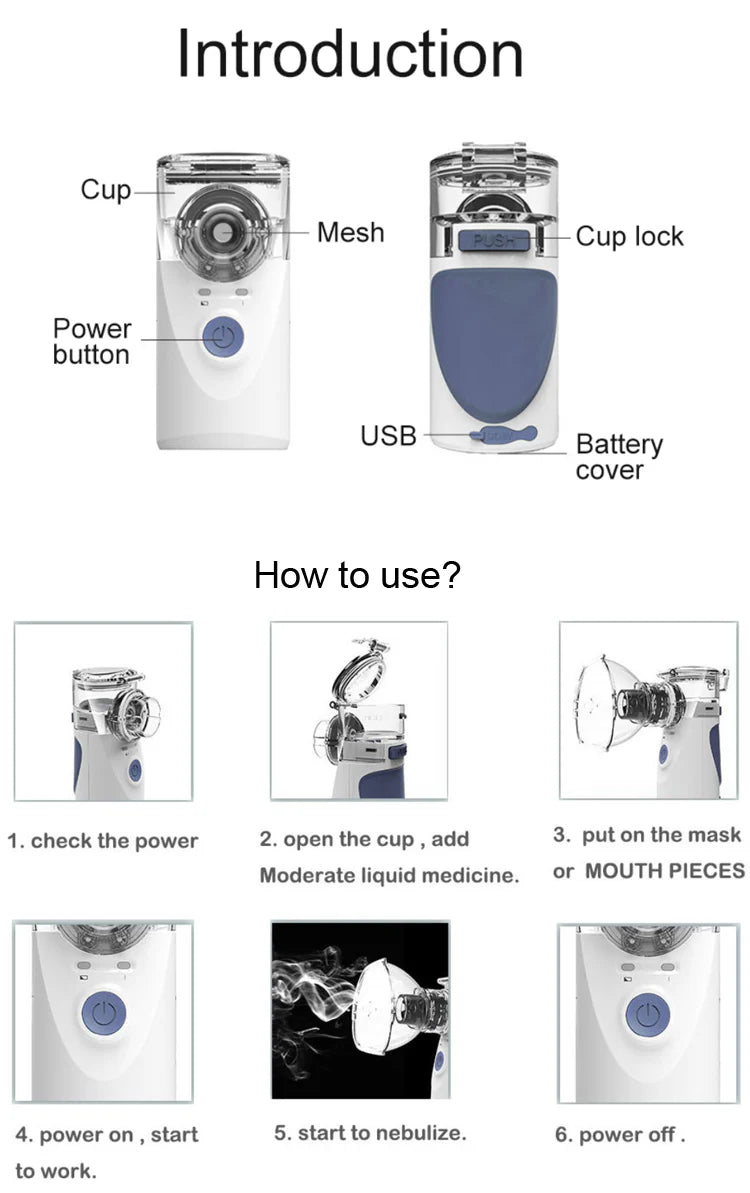 Introduction

Cup

Mesh

Power button

PUSH

Cup lock

USB

Battery cover

How to use?

1. check the power

2. open the cup , add Moderate liquid medicine.

3. put on the mask or MOUTH PIECES

4. power on , start to work.

5. start to nebulize.

6. power off .